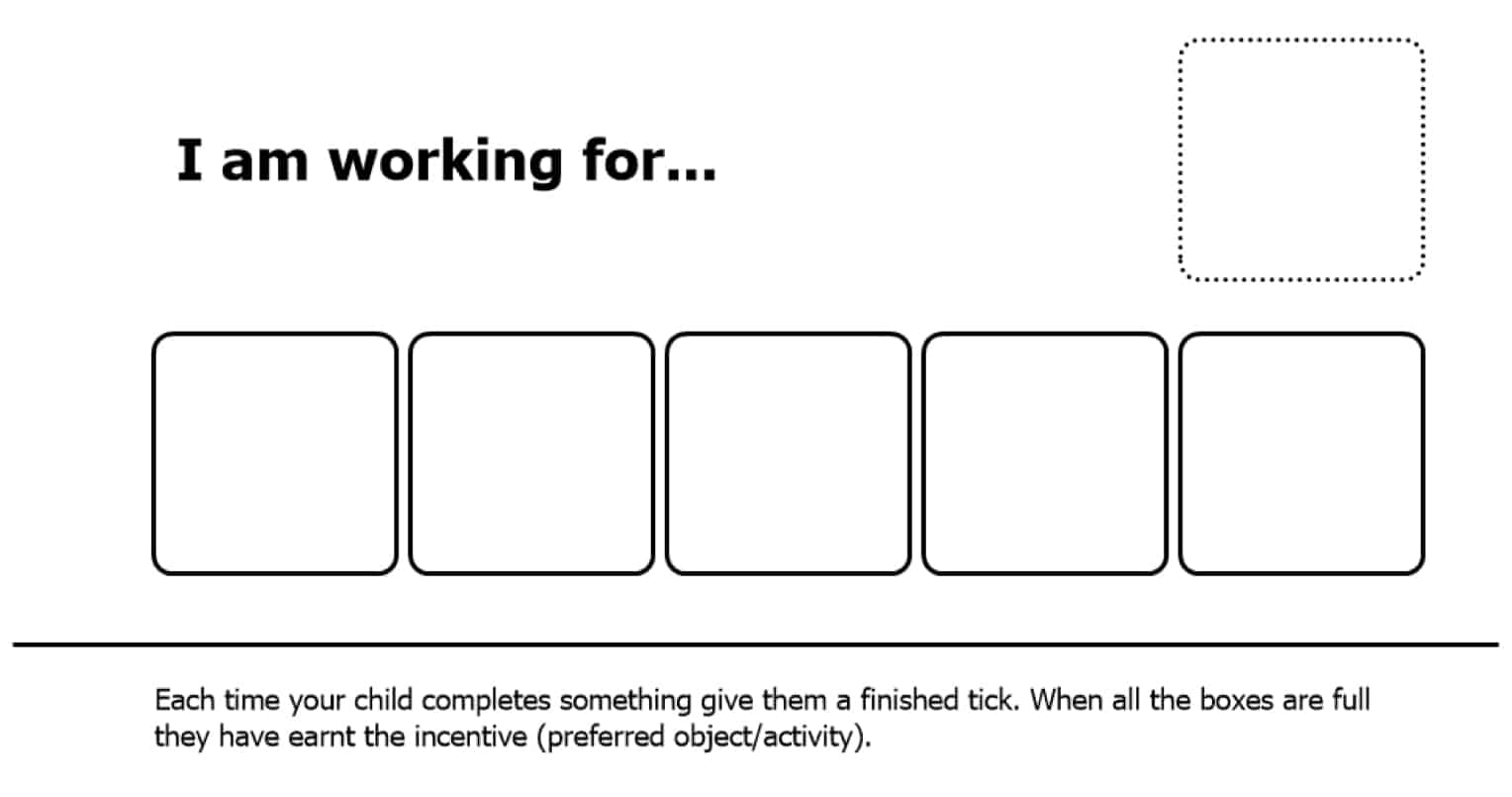 I am working for...

Each time your child completes something give them a finished tick. When all the boxes are full they have earnt the incentive (preferred object/activity).